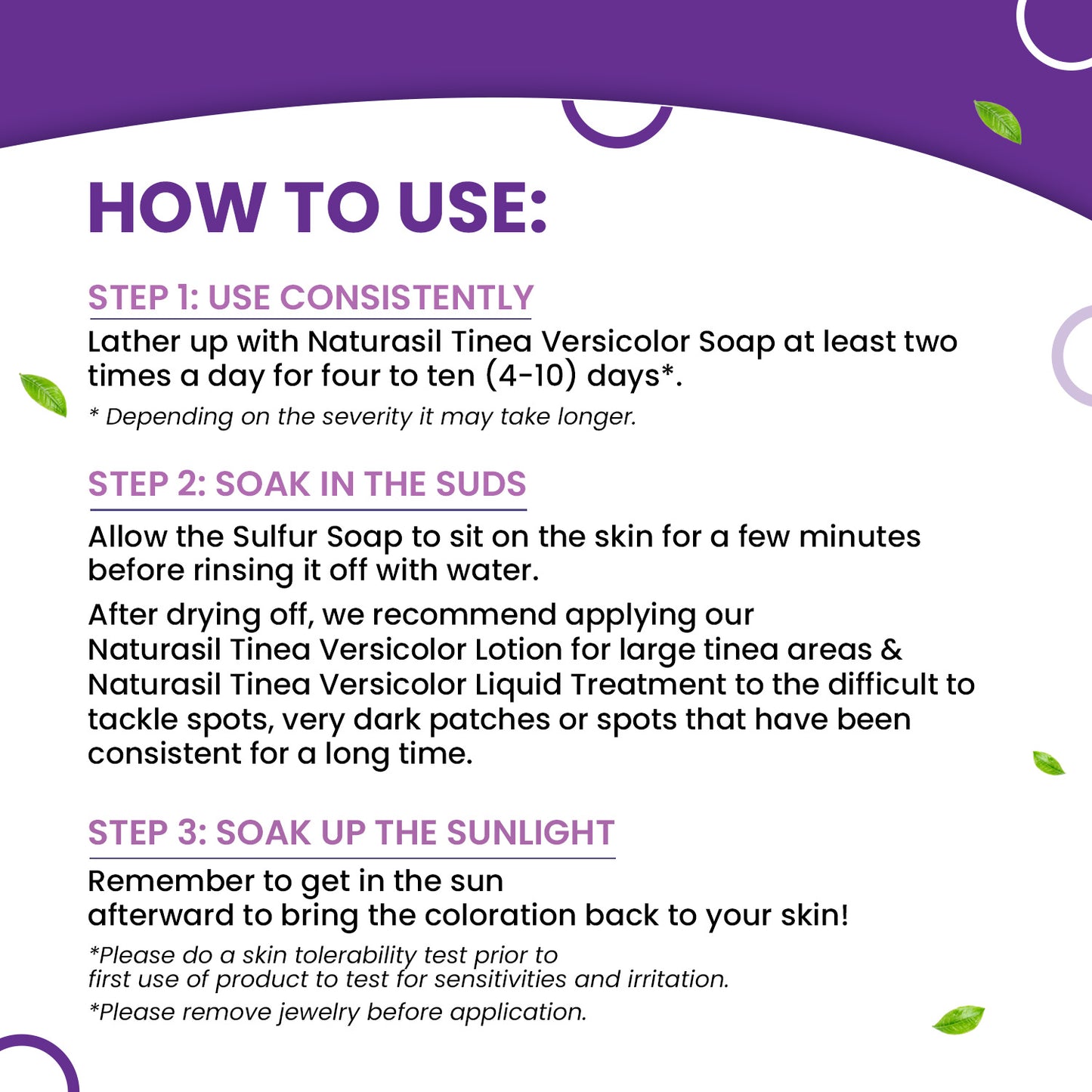 HOW TO USE:

STEP 1: USE CONSISTENTLY

Lather up with Naturasil Tinea Versicolor Soap at least two times a day for four to ten (4-10) days*.

* Depending on the severity it may take longer.

STEP 2: SOAK IN THE SUDS

Allow the Sulfur Soap to sit on the skin for a few minutes before rinsing it off with water.

After drying off, we recommend applying our Naturasil Tinea Versicolor Lotion for large tinea areas & Naturasil Tinea Versicolor Liquid Treatment to the difficult to tackle spots, very dark patches or spots that have been consistent for a long time.

STEP 3: SOAK UP THE SUNLIGHT

Remember to get in the sun afterward to bring the coloration back to your skin!

*Please do a skin tolerability test prior to first use of product to test for sensitivities and irritation.

*Please remove jewelry before application.