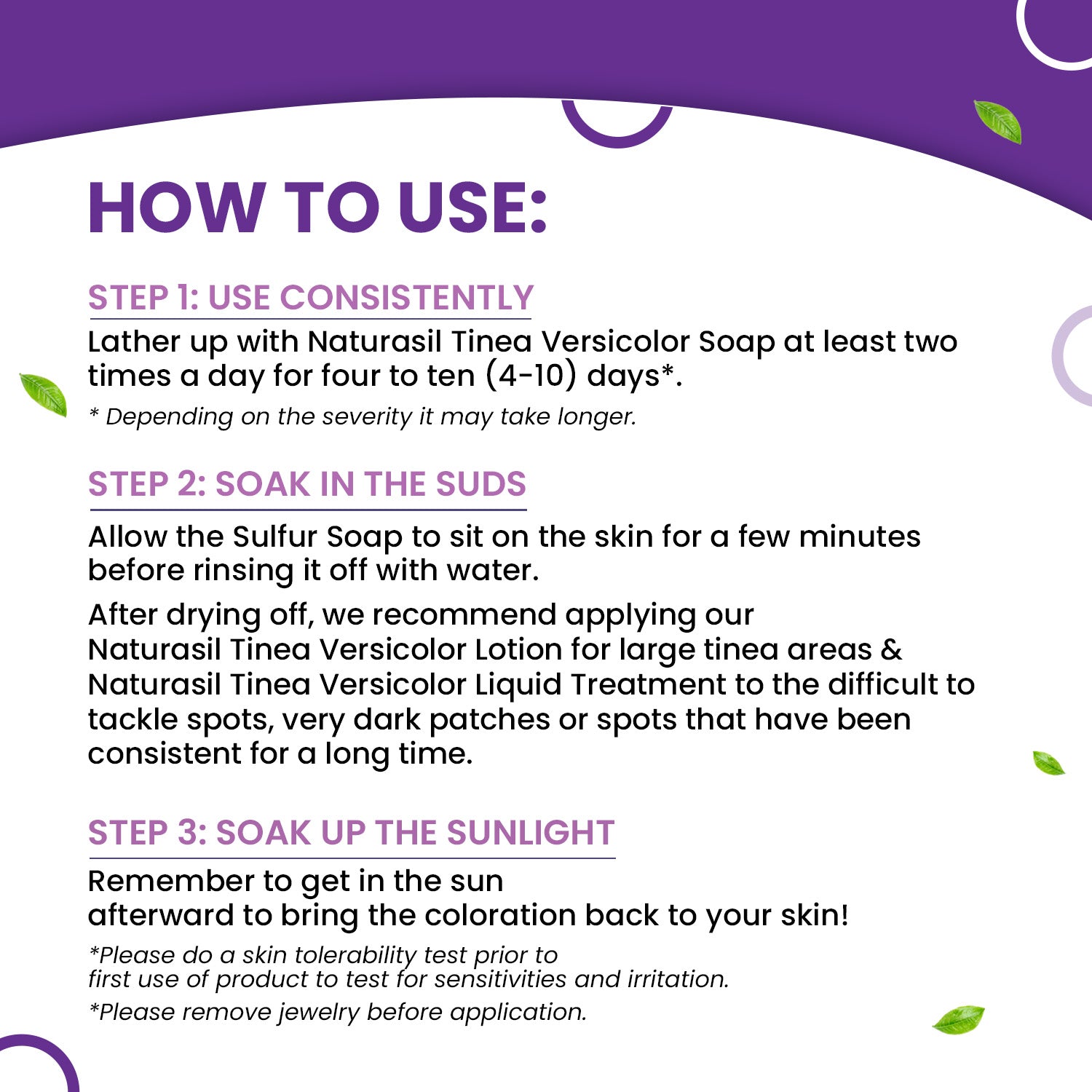 HOW TO USE:

STEP 1: USE CONSISTENTLY

Lather up with Naturasil Tinea Versicolor Soap at least two times a day for four to ten (4-10) days*.

* Depending on the severity it may take longer.

STEP 2: SOAK IN THE SUDS

Allow the Sulfur Soap to sit on the skin for a few minutes before rinsing it off with water.

After drying off, we recommend applying our Naturasil Tinea Versicolor Lotion for large tinea areas & Naturasil Tinea Versicolor Liquid Treatment to the difficult to tackle spots, very dark patches or spots that have been consistent for a long time.

STEP 3: SOAK UP THE SUNLIGHT

Remember to get in the sun afterward to bring the coloration back to your skin!

*Please do a skin tolerability test prior to first use of product to test for sensitivities and irritation.

*Please remove jewelry before application.