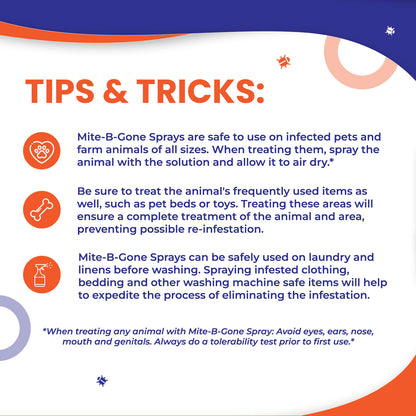 TIPS & TRICKS:

Mite-B-Gone Sprays are safe to use on infected pets and farm animals of all sizes. When treating them, spray the animal with the solution and allow it to air dry.*

Be sure to treat the animal's frequently used items as well, such as pet beds or toys. Treating these areas will ensure a complete treatment of the animal and area, preventing possible re-infestation.

Mite-B-Gone Sprays can be safely used on laundry and linens before washing. Spraying infested clothing, bedding and other washing machine safe items will help to expedite the process of eliminating the infestation.

*When treating any animal with Mite-B-Gone Spray: Avoid eyes, ears, nose, mouth and genitals. Always do a tolerability test prior to first use.*