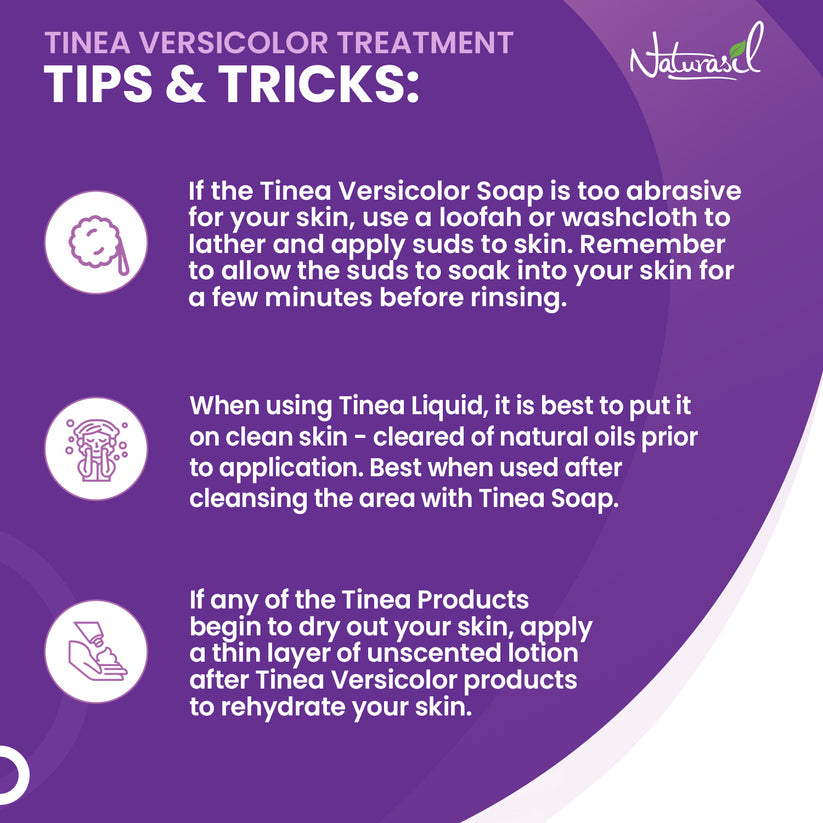 TINEA VERSICOLOR TREATMENT
TIPS & TRICKS:

Naturasil

If the Tinea Versicolor Soap is too abrasive for your skin, use a loofah or washcloth to lather and apply suds to skin. Remember to allow the suds to soak into your skin for a few minutes before rinsing.

When using Tinea Liquid, it is best to put it on clean skin - cleared of natural oils prior to application. Best when used after cleansing the area with Tinea Soap.

If any of the Tinea Products begin to dry out your skin, apply a thin layer of unscented lotion after Tinea Versicolor products to rehydrate your skin.