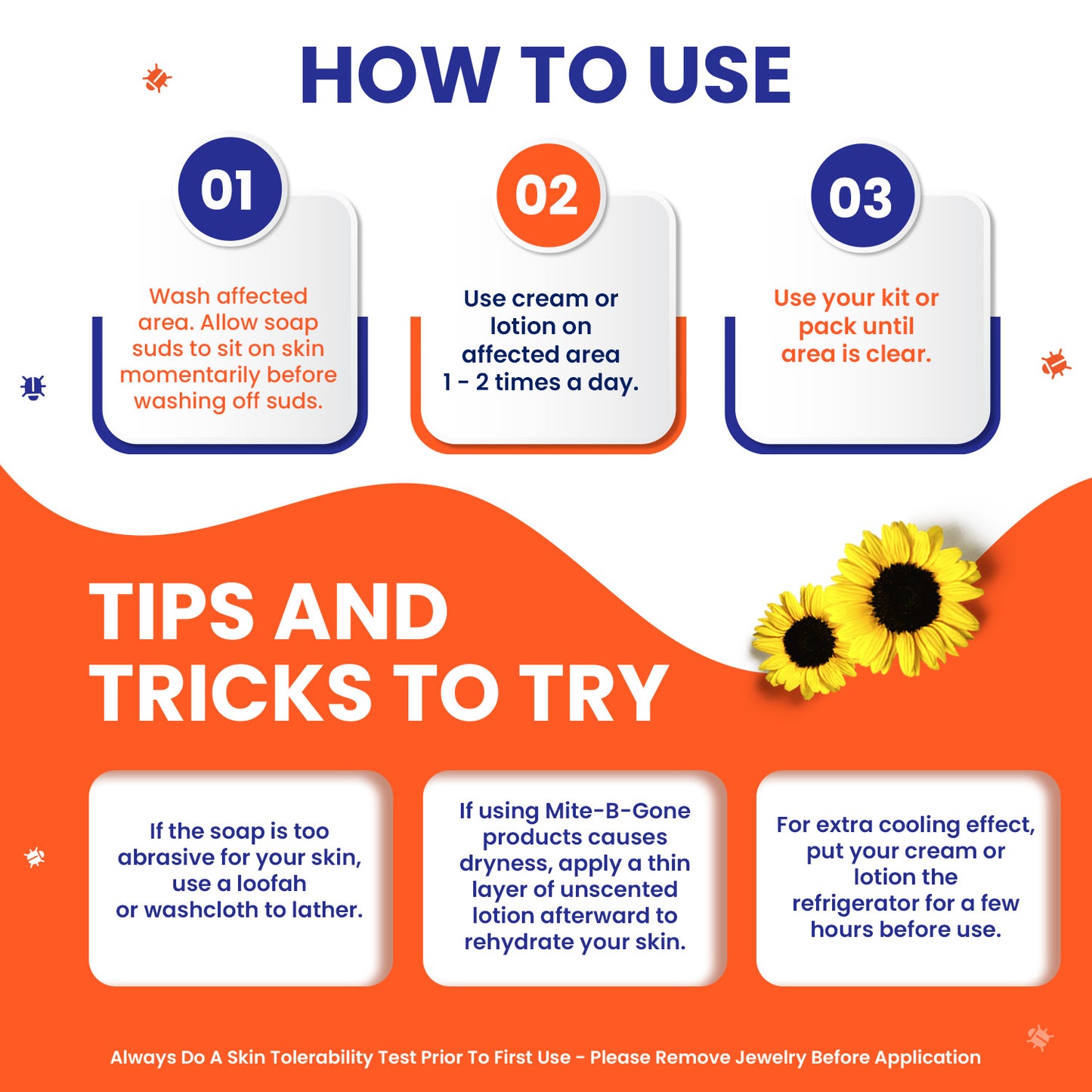 HOW TO USE

01

Wash affected area. Allow soap suds to sit on skin momentarily before washing off suds.

02

Use cream or lotion on affected area 1 - 2 times a day.

03

Use your kit or pack until area is clear.

TIPS AND TRICKS TO TRY

If the soap is too abrasive for your skin, use a loofah or washcloth to lather.

If using Mite-B-Gone products causes dryness, apply a thin layer of unscented lotion afterward to rehydrate your skin.

For extra cooling effect, put your cream or lotion the refrigerator for a few hours before use.

Always Do A Skin Tolerability Test Prior To First Use - Please Remove Jewelry Before Application