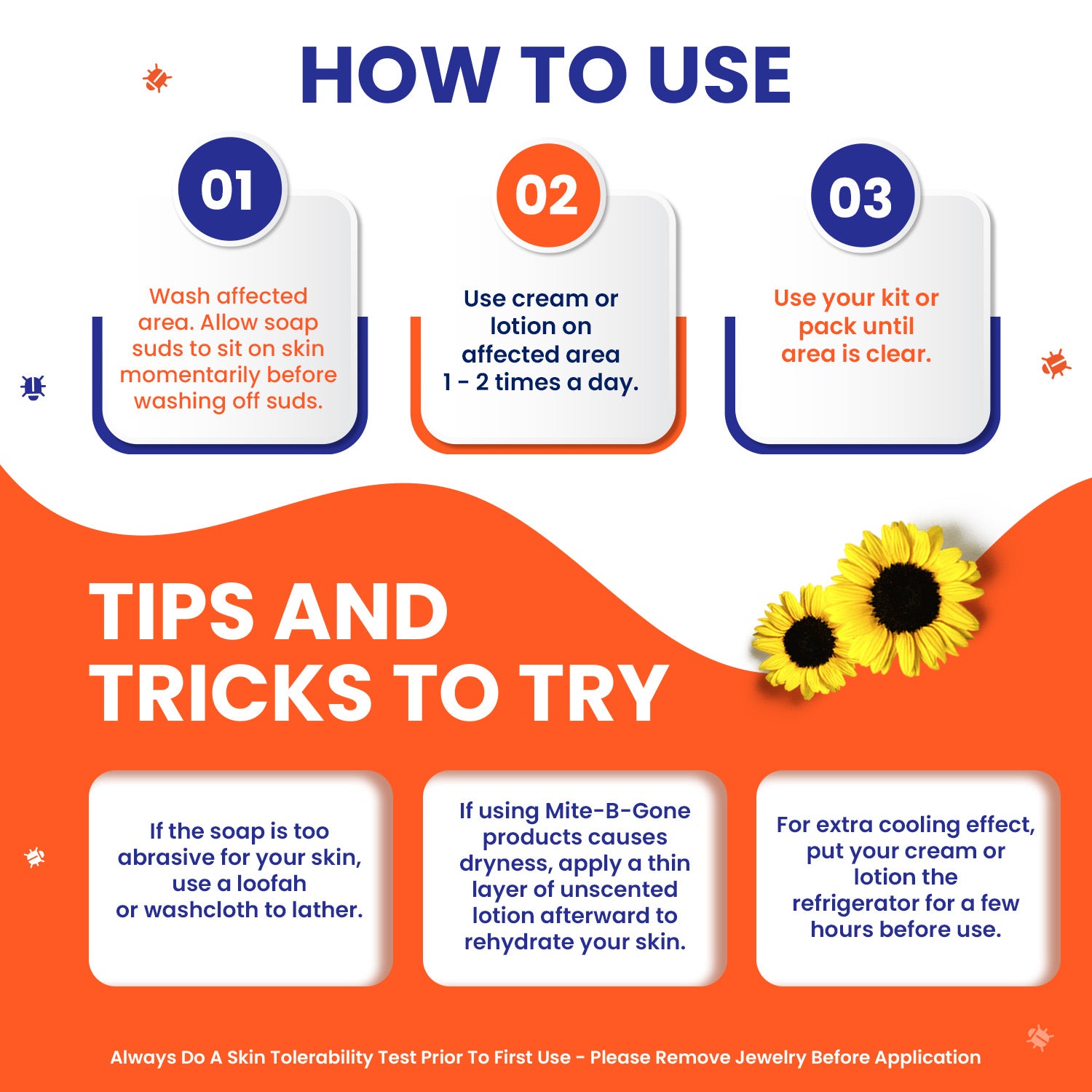 HOW TO USE

01

Wash affected area. Allow soap suds to sit on skin momentarily before washing off suds.

02

Use cream or lotion on affected area 1 - 2 times a day.

03

Use your kit or pack until area is clear.

TIPS AND TRICKS TO TRY

If the soap is too abrasive for your skin, use a loofah or washcloth to lather.

If using Mite-B-Gone products causes dryness, apply a thin layer of unscented lotion afterward to rehydrate your skin.

For extra cooling effect, put your cream or lotion the refrigerator for a few hours before use.

Always Do A Skin Tolerability Test Prior To First Use - Please Remove Jewelry Before Application