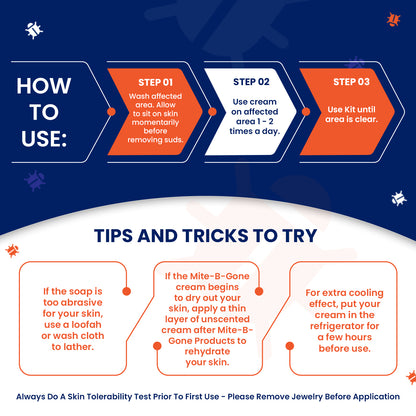 HOW TO USE:

STEP 01
Wash affected area. Allow to sit on skin momentarily before removing suds.

STEP 02
Use cream on affected area 1 - 2 times a day.

STEP 03
Use Kit until area is clear.

TIPS AND TRICKS TO TRY

If the soap is too abrasive for your skin, use a loofah or wash cloth to lather.

If the Mite-B-Gone cream begins to dry out your skin, apply a thin layer of unscented cream after Mite-B-Gone Products to rehydrate your skin.

For extra cooling effect, put your cream in the refrigerator for a few hours before use.

Always Do A Skin Tolerability Test Prior To First Use - Please Remove Jewelry Before Application